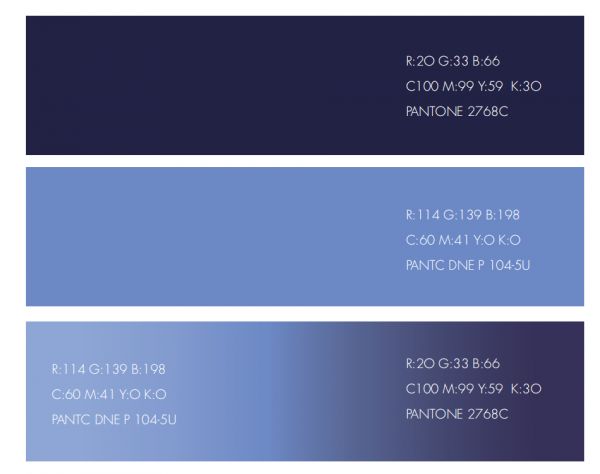 R:2O G:33 B:66
C100 M:99 Y:59 K:3O
PANTONE 2768C

R:114 G:139 B:198
C:60 M:41 Y:O K:O
PANTC DNE P 104-5U

R:114 G:139 B:198
C:60 M:41 Y:O K:O
PANTC DNE P 104-5U

R:2O G:33 B:66
C100 M:99 Y:59 K:3O
PANTONE 2768C